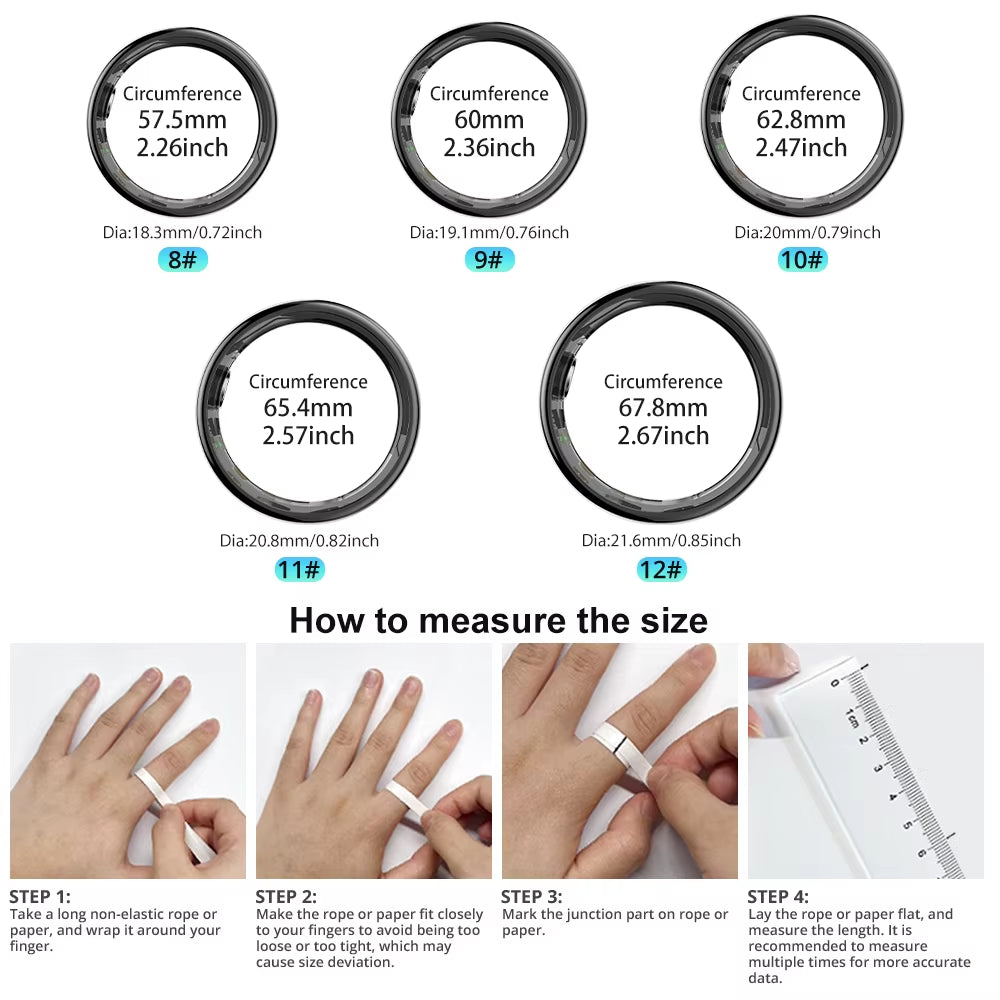 Circumference
57.5mm
2.26inch

Dia:18.3mm/0.72inch
8#

Circumference
60mm
2.36inch

Dia:19.1mm/0.76inch
9#

Circumference
62.8mm
2.47inch

Dia:20mm/0.79inch
10#

Circumference
65.4mm
2.57inch

Dia:20.8mm/0.82inch
11#

Circumference
67.8mm
2.67inch

Dia:21.6mm/0.85inch
12#

How to measure the size

0 1cm 2 3 4 5 6

STEP 1:
Take a long non-elastic rope or paper, and wrap it around your finger.

STEP 2:
Make the rope or paper fit closely to your fingers to avoid being too loose or too tight, which may cause size deviation.

STEP 3:
Mark the junction part on rope or paper.

STEP 4:
Lay the rope or paper flat, and measure the length. It is recommended to measure multiple times for more accurate data.